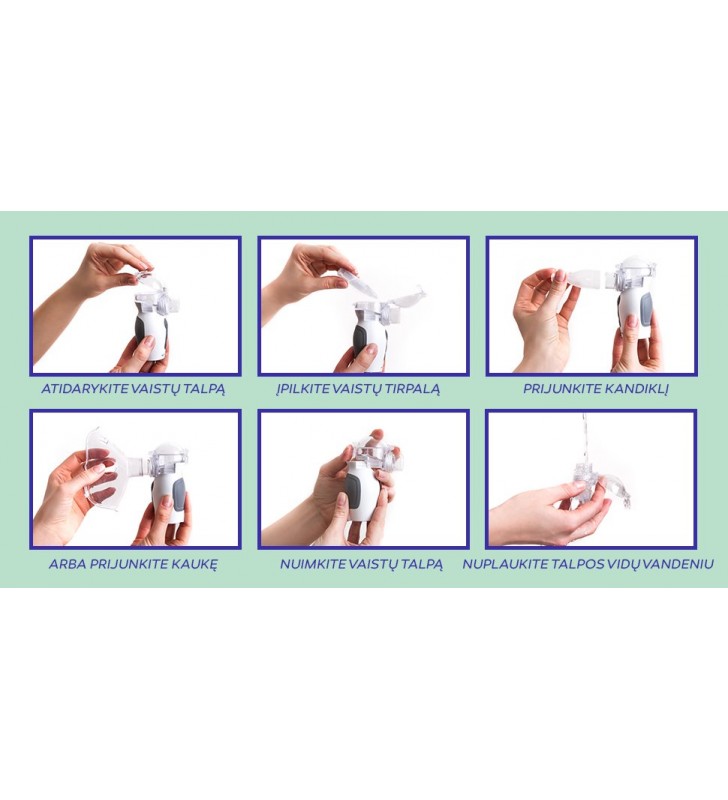 ATIDARYKITE VAISTŲ TALPĄ

ĮPILKITE VAISTŲ TIRPALĄ

PRIJUNKITE KANDIKLĮ

ARBA PRIJUNKITE KAUKĘ

NUIMKITE VAISTŲ TALPĄ

NUPLAUKITE TALPOS VIDŲ VANDENIU